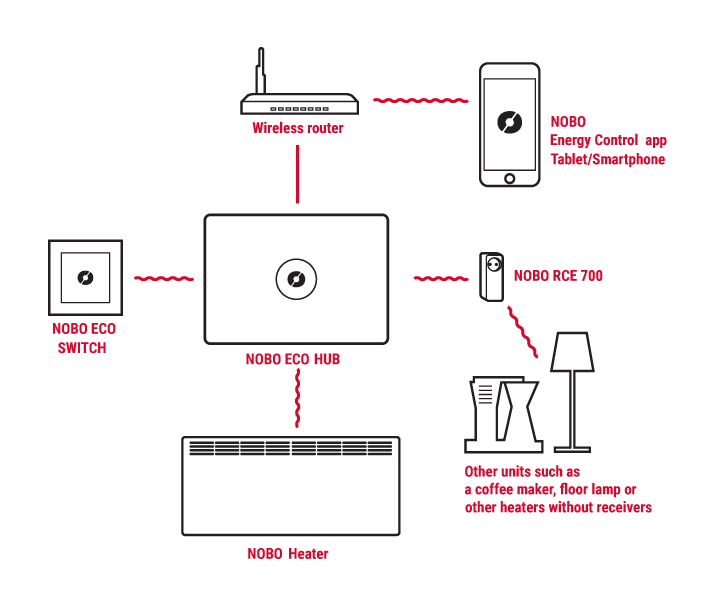 Wireless router

NOBO
Energy Control app
Tablet/Smartphone

NOBO ECO
SWITCH

NOBO ECO HUB

NOBO RCE 700

Other units such as
a coffee maker, floor lamp or
other heaters without receivers

NOBO Heater